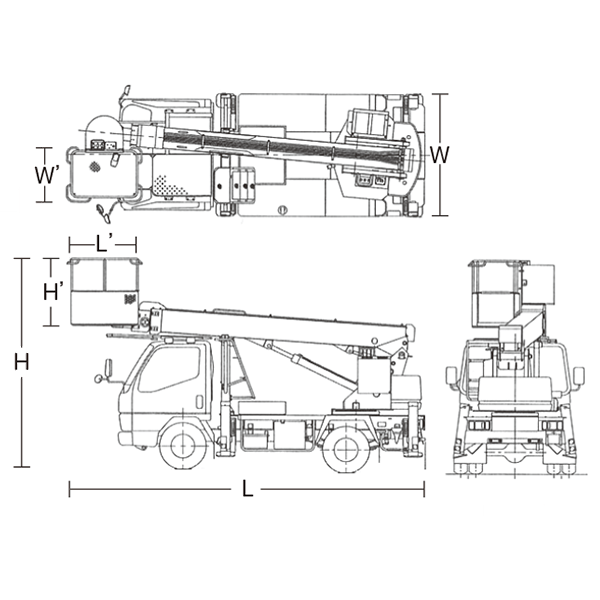 W'
W
L'
H'
H
L